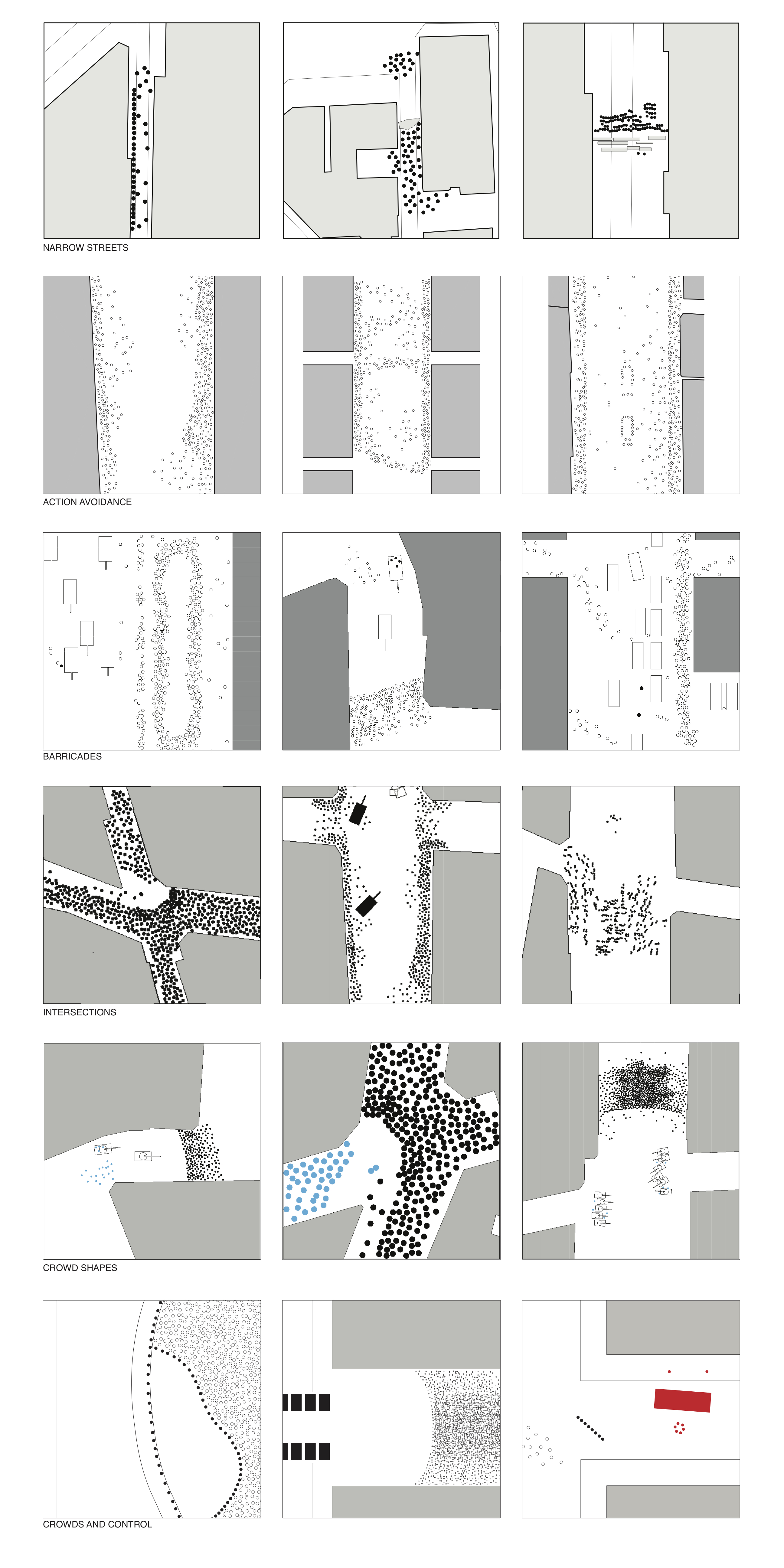 NARROW STREETS

ACTION AVOIDANCE

BARRICADES

INTERSECTIONS

CROWD SHAPES

CROWDS AND CONTROL